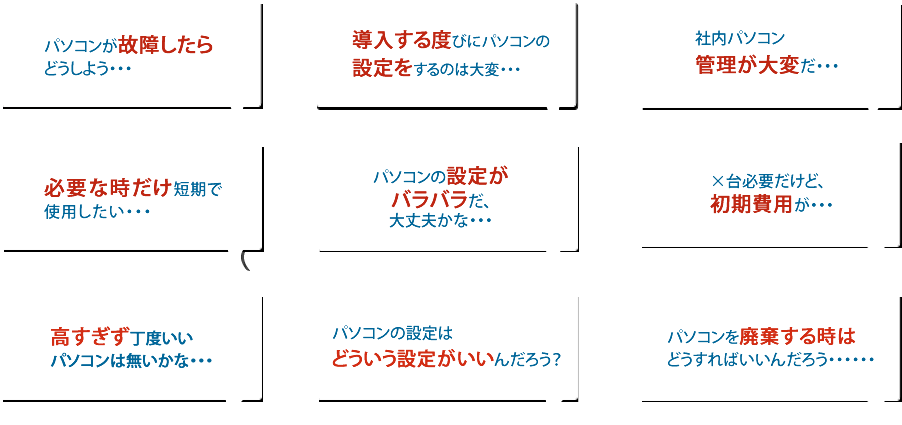 パソコンが故障したら
どうしよう・・・

導入する度びにパソコンの
設定をするのは大変・・・

社内パソコン
管理が大変だ・・・

必要な時だけ短期で
使用したい・・・

パソコンの設定が
バラバラだ、
大丈夫かな・・・

×台必要だけど、
初期費用が・・・

高すぎず丁度いい
パソコンは無いかな・・・

パソコンの設定は
どういう設定がいいんだろう?

パソコンを廃棄する時は
どうすればいいんだろう・・・・・・